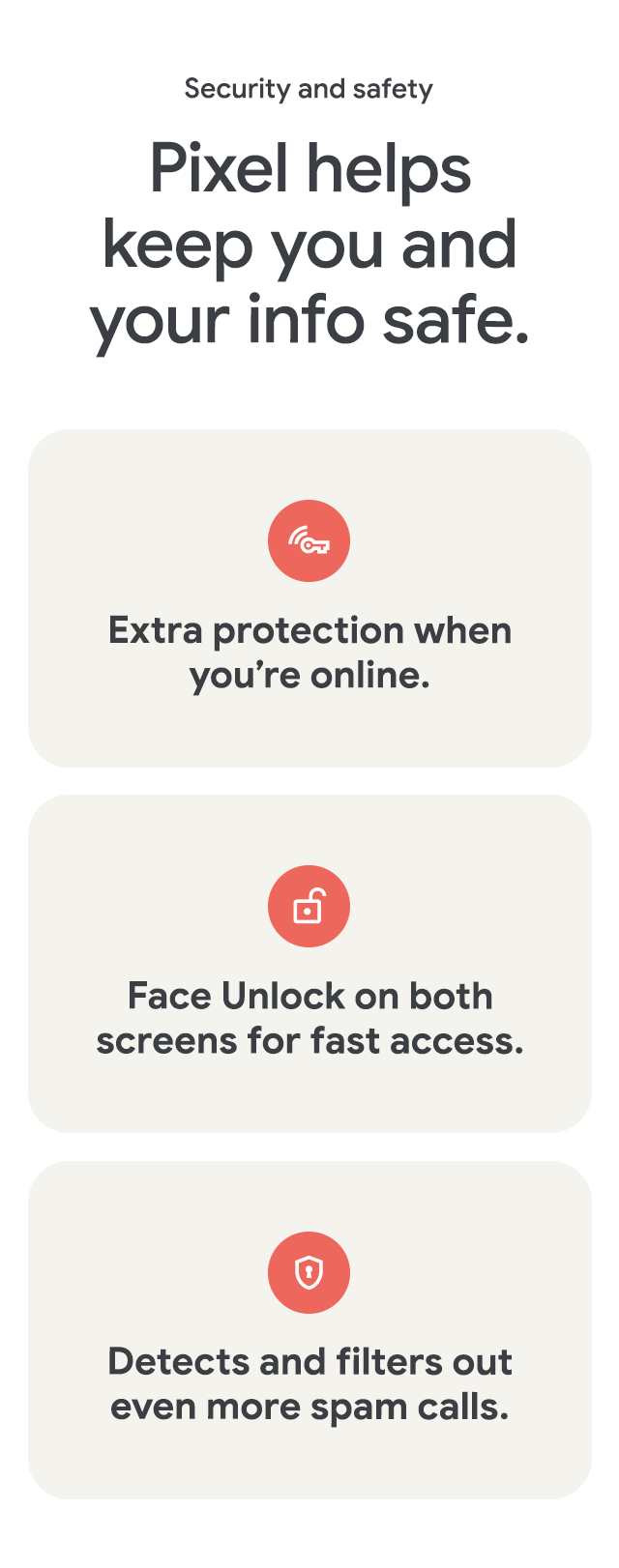 Security and safety

Pixel helps keep you and your info safe.

Extra protection when you're online.

Face Unlock on both screens for fast access.

Detects and filters out even more spam calls.