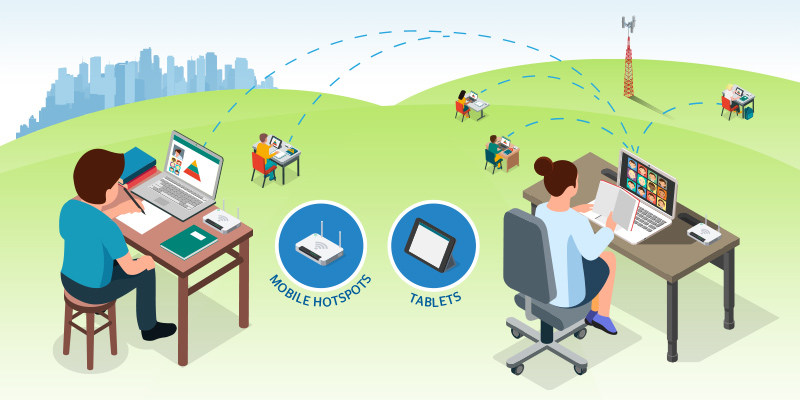 MOBILE HOTSPOTS

TABLETS